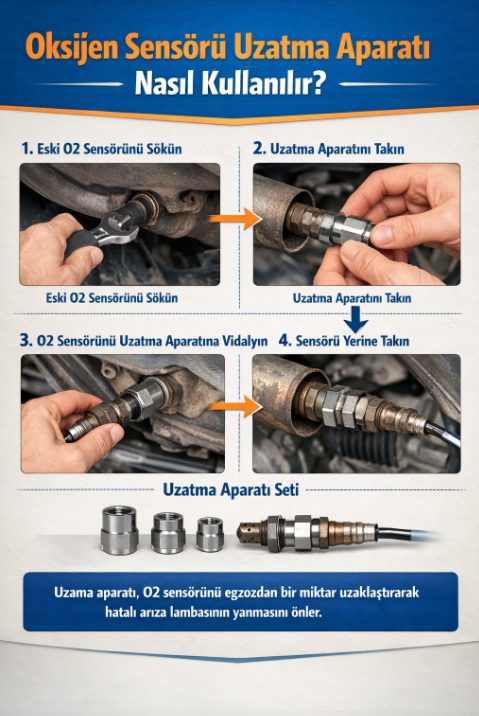 Oksijen Sensörü Uzatma Aparatı
Nasıl Kullanılır?

1. Eski O2 Sensörünü Sökün

Eski O2 Sensörünü Sökün

2. Uzatma Aparatını Takın

Uzatma Aparatını Takın

3. O2 Sensörünü Uzatma Aparatına Vidalyın

4. Sensörü Yerine Takın

Uzatma Aparatı Seti

Uzama aparatı, O2 sensörünü egzozdan bir miktar uzaklaştırarak hatalı arıza lambasının yanmasını önler.