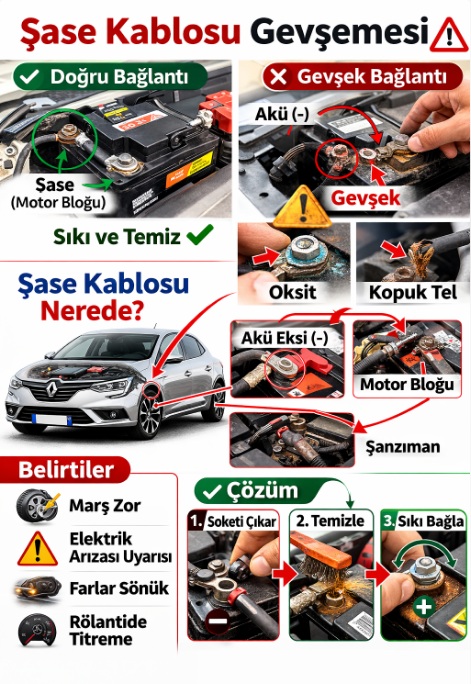 Şase Kablosu Gevşemesi

Doğru Bağlantı

Şase
(Motor Bloğu)

Sıkı ve Temiz

Gevşek Bağlantı

Akü (-)

Gevşek

Oksit

Kopuk Tel

Şase Kablosu Nerede?

Akü Eksi (-)

Motor Bloğu

Şanzıman

Belirtiler

Marş Zor

Elektrik Arızası Uyarısı

Farlar Sönük

Rölantide Titreme

Çözüm

1. Soketi Çıkar

2. Temizle

3. Sıkı Bağla